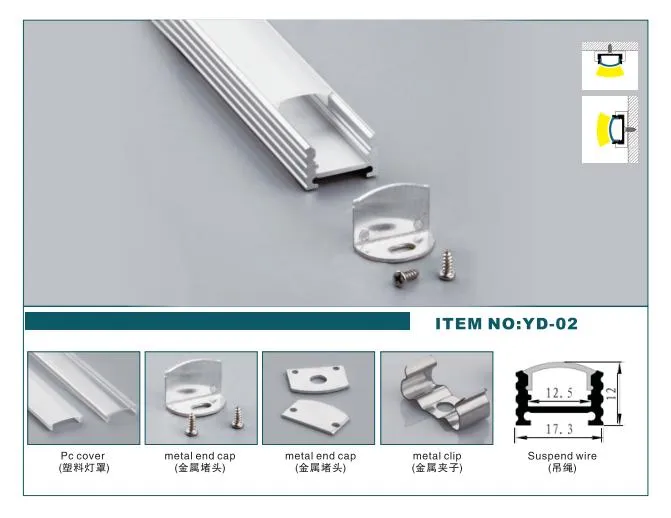 ITEM NO:YD-02

Pc cover
(塑料灯罩)

metal end cap
(金属堵头)

metal end cap
(金属堵头)

metal clip
(金属夹子)

12.5
12
17.3

Suspend wire
(吊绳)